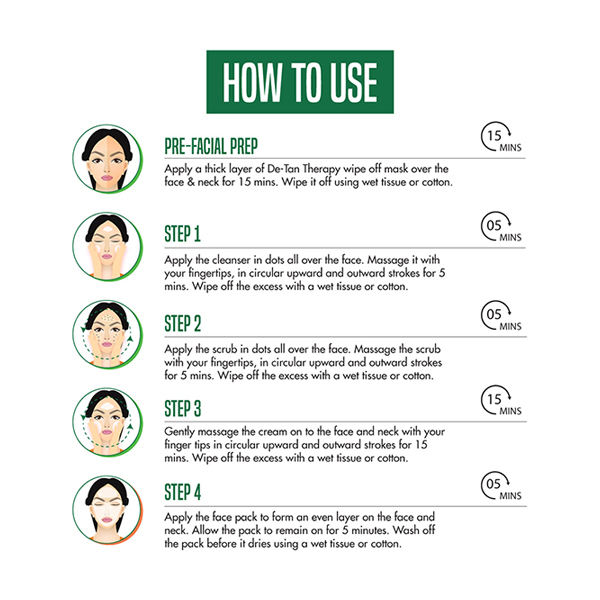 HOW TO USE

PRE-FACIAL PREP

15 MINS

Apply a thick layer of De-Tan Therapy wipe off mask over the face & neck for 15 mins. Wipe it off using wet tissue or cotton.

STEP 1

05 MINS

Apply the cleanser in dots all over the face. Massage it with your fingertips, in circular upward and outward strokes for 5 mins. Wipe off the excess with a wet tissue or cotton.

STEP 2

05 MINS

Apply the scrub in dots all over the face. Massage the scrub with your fingertips, in circular upward and outward strokes for 5 mins. Wipe off the excess with a wet tissue or cotton.

STEP 3

15 MINS

Gently massage the cream on to the face and neck with your finger tips in circular upward and outward strokes for 15 mins. Wipe off the excess with a wet tissue or cotton.

STEP 4

05 MINS

Apply the face pack to form an even layer on the face and neck. Allow the pack to remain on for 5 minutes. Wash off the pack before it dries using a wet tissue or cotton.